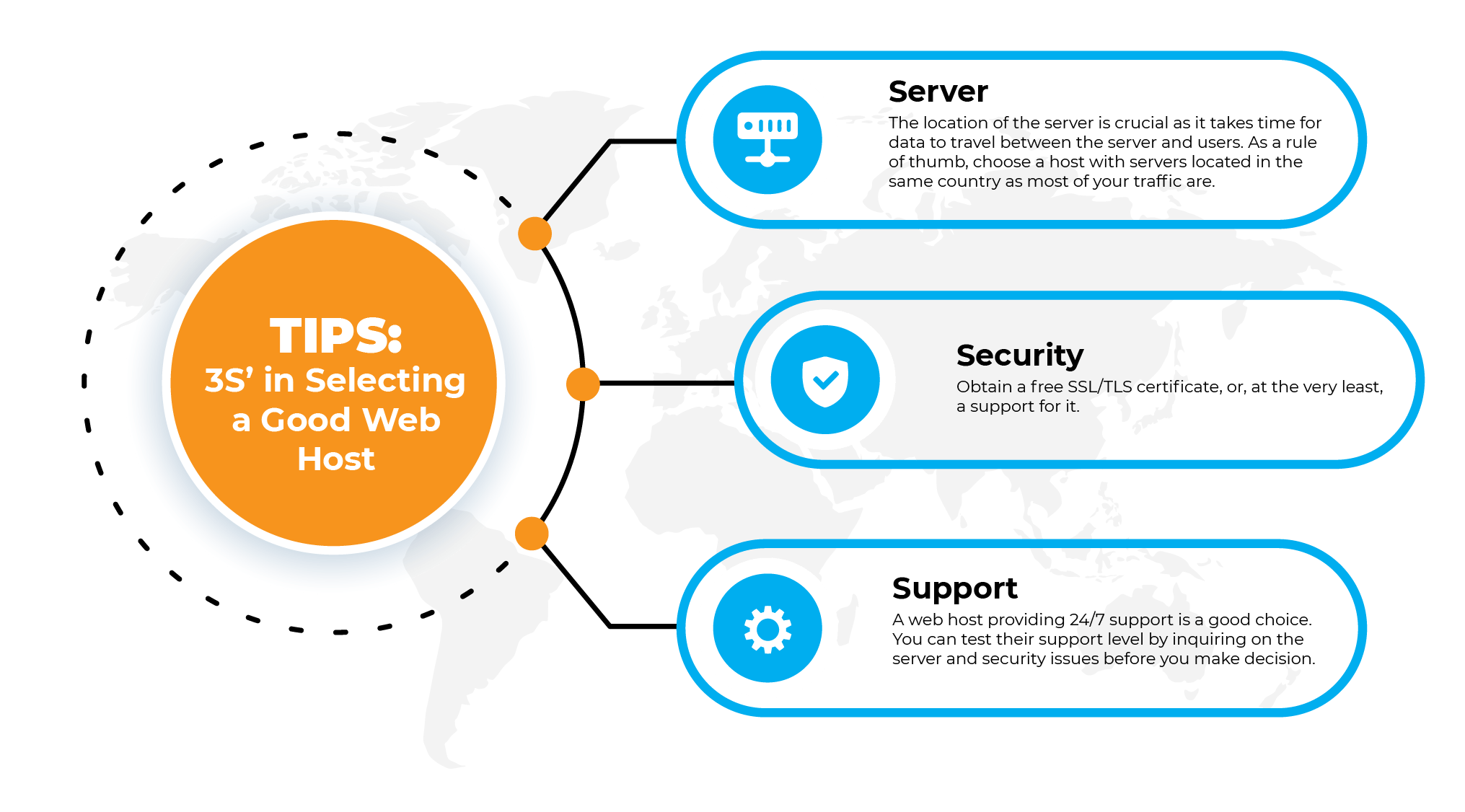 TIPS:
3S' in Selecting a Good Web Host

Server
The location of the server is crucial as it takes time for data to travel between the server and users. As a rule of thumb, choose a host with servers located in the same country as most of your traffic are.

Security
Obtain a free SSL/TLS certificate, or, at the very least, a support for it.

Support
A web host providing 24/7 support is a good choice. You can test their support level by inquiring on the server and security issues before you make decision.